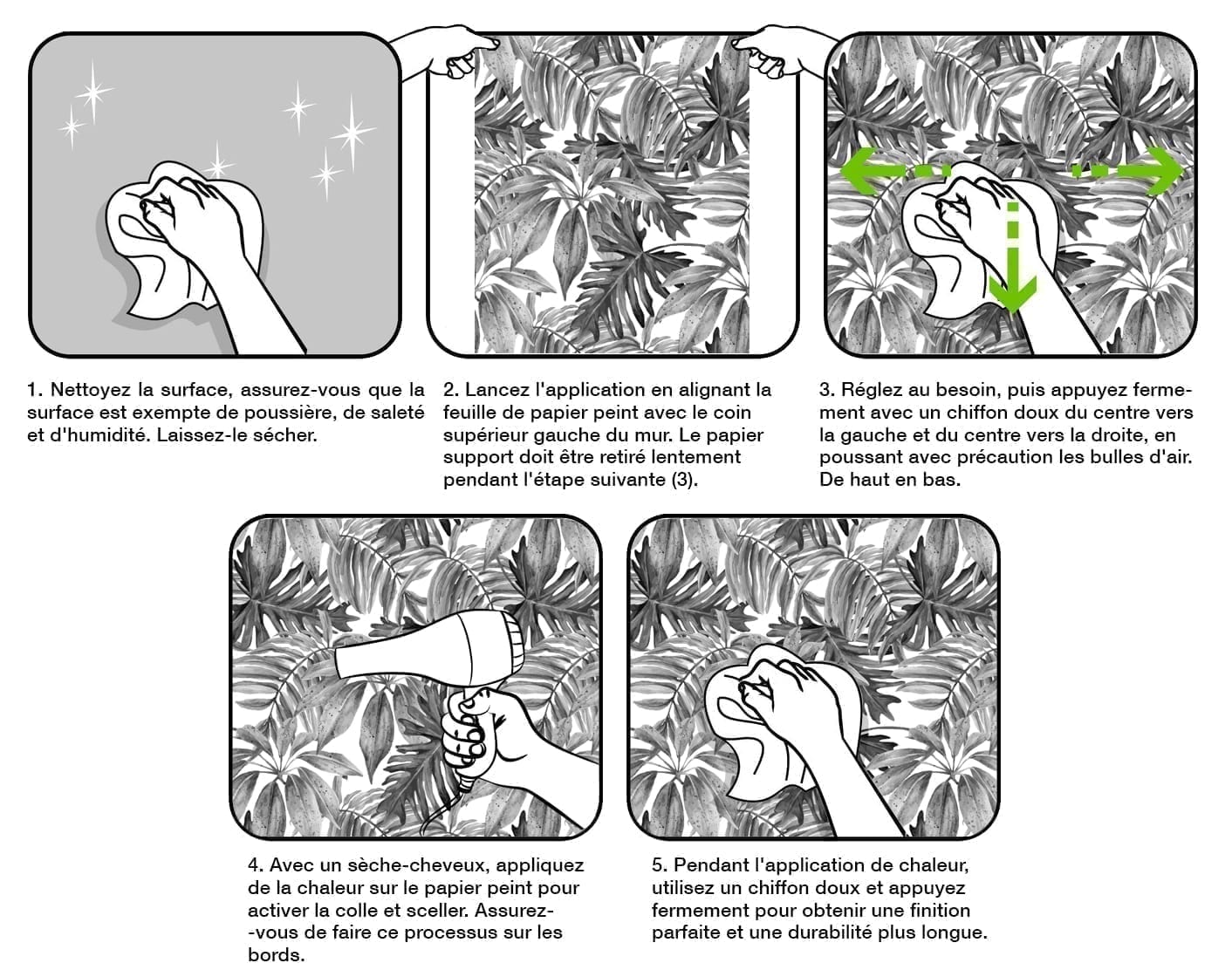 1. Nettoyez la surface, assurez-vous que la surface est exempte de poussière, de saleté et d'humidité. Laissez-le sécher.

2. Lancez l'application en alignant la feuille de papier peint avec le coin supérieur gauche du mur. Le papier support doit être retiré lentement pendant l'étape suivante (3).

3. Réglez au besoin, puis appuyez fermement avec un chiffon doux du centre vers la gauche et du centre vers la droite, en poussant avec précaution les bulles d'air. De haut en bas.

4. Avec un sèche-cheveux, appliquez de la chaleur sur le papier peint pour activer la colle et sceller. Assurez--vous de faire ce processus sur les bords.

5. Pendant l'application de chaleur, utilisez un chiffon doux et appuyez fermement pour obtenir une finition parfaite et une durabilité plus longue.