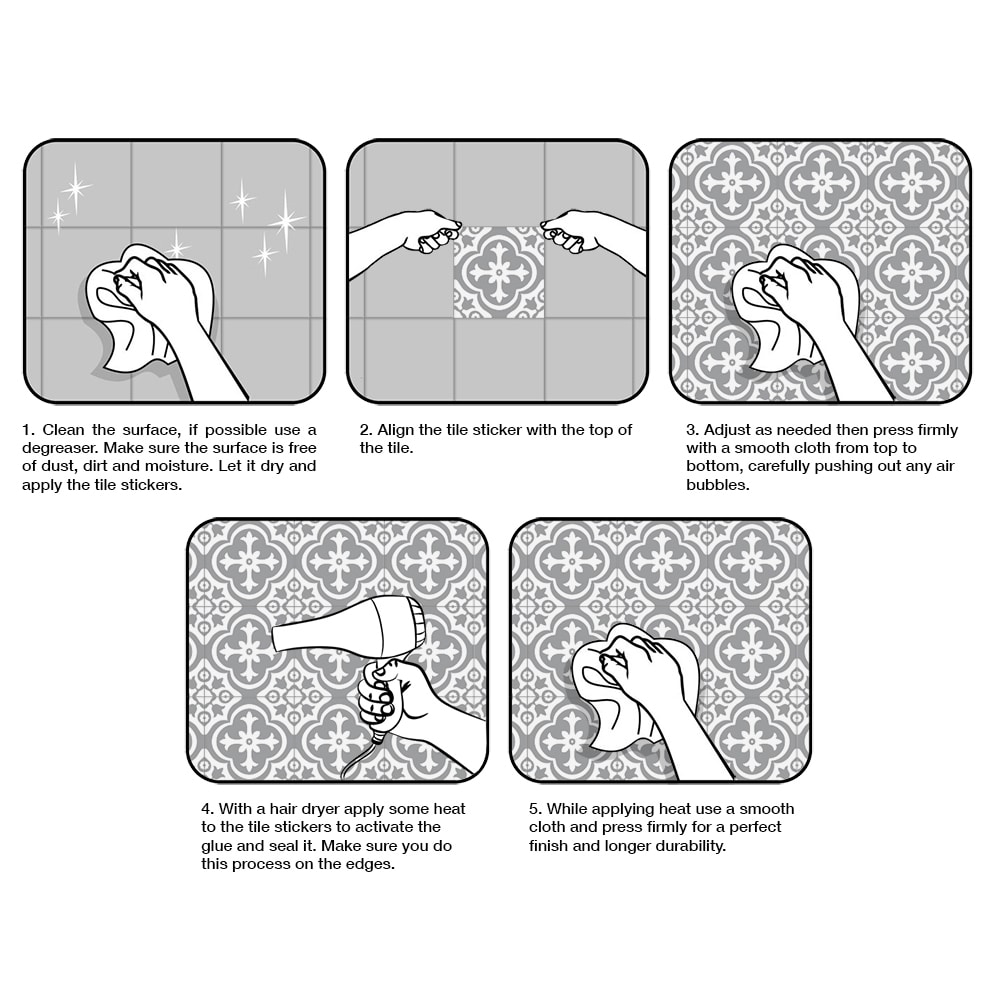 1. Clean the surface, if possible use a degreaser. Make sure the surface is free of dust, dirt and moisture. Let it dry and apply the tile stickers.

2. Align the tile sticker with the top of the tile.

3. Adjust as needed then press firmly with a smooth cloth from top to bottom, carefully pushing out any air bubbles.

4. With a hair dryer apply some heat to the tile stickers to activate the glue and seal it. Make sure you do this process on the edges.

5. While applying heat use a smooth cloth and press firmly for a perfect finish and longer durability.